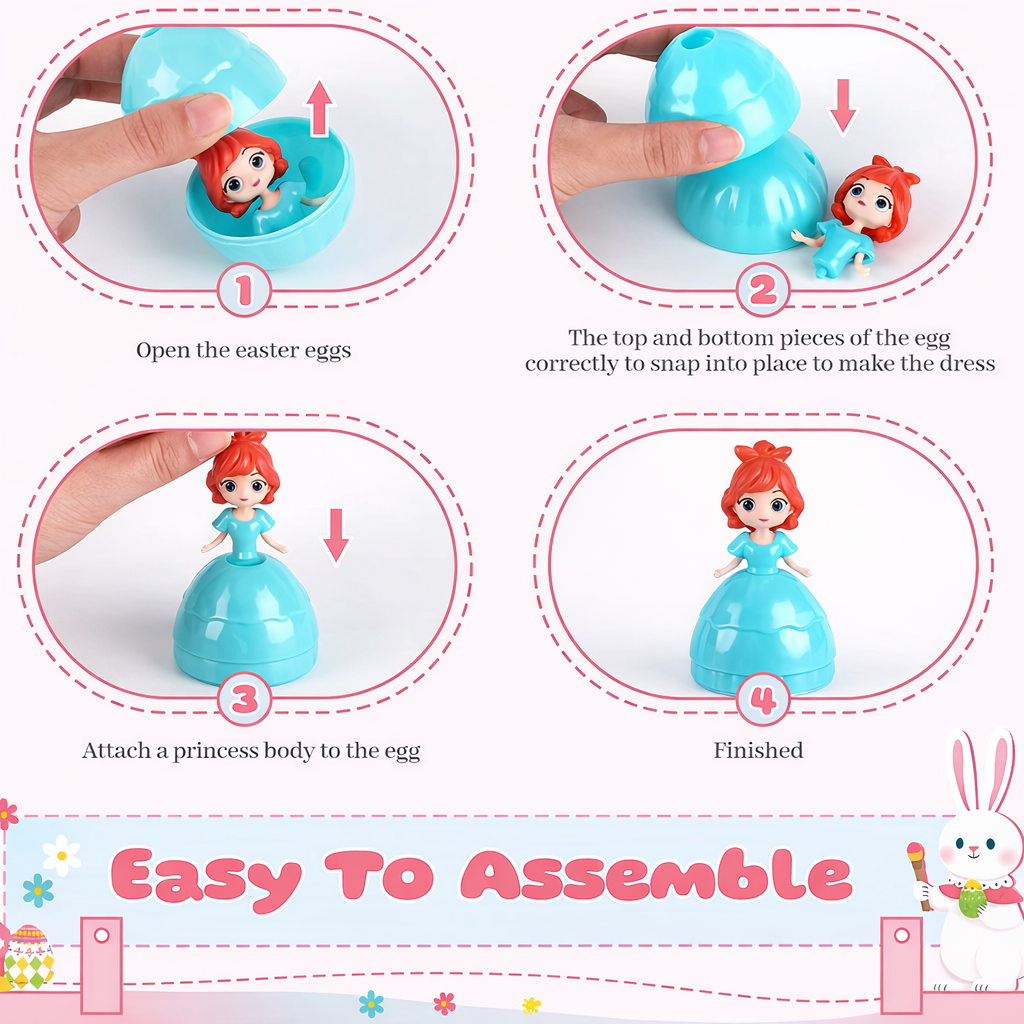 1

Open the easter eggs

2

The top and bottom pieces of the egg correctly to snap into place to make the dress

3

Attach a princess body to the egg

4

Finished

Easy To Assemble