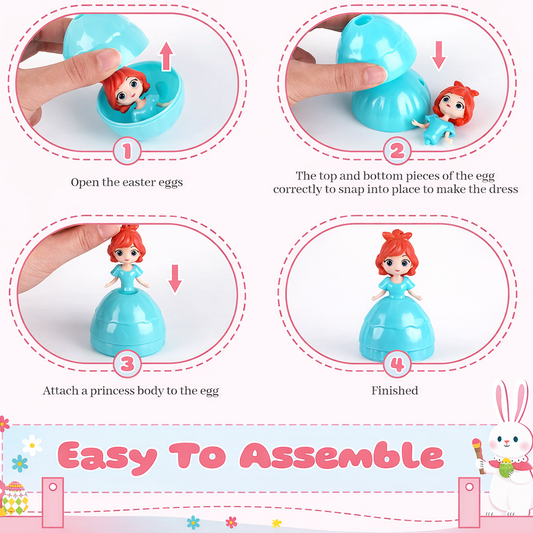 1

Open the easter eggs

2

The top and bottom pieces of the egg correctly to snap into place to make the dress

3

Attach a princess body to the egg

4

Finished

Easy To Assemble