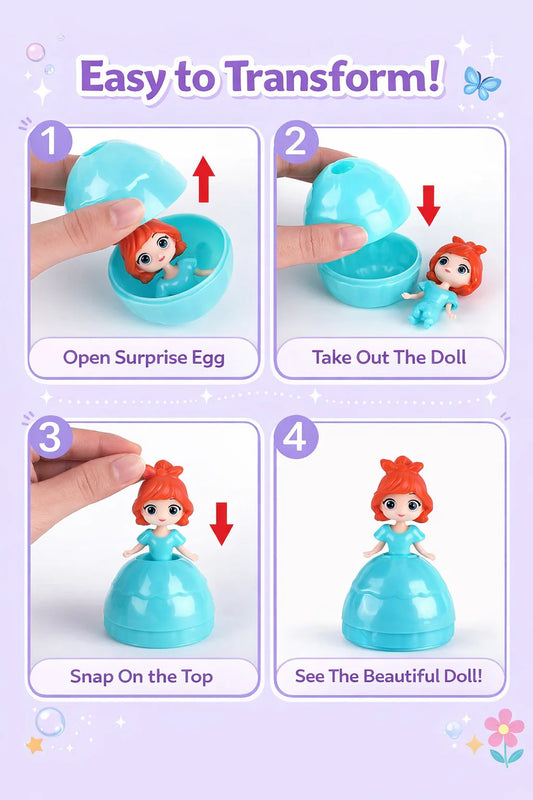 Easy to Transform!

1

Open Surprise Egg

2

Take Out The Doll

3

Snap On the Top

4

See The Beautiful Doll!